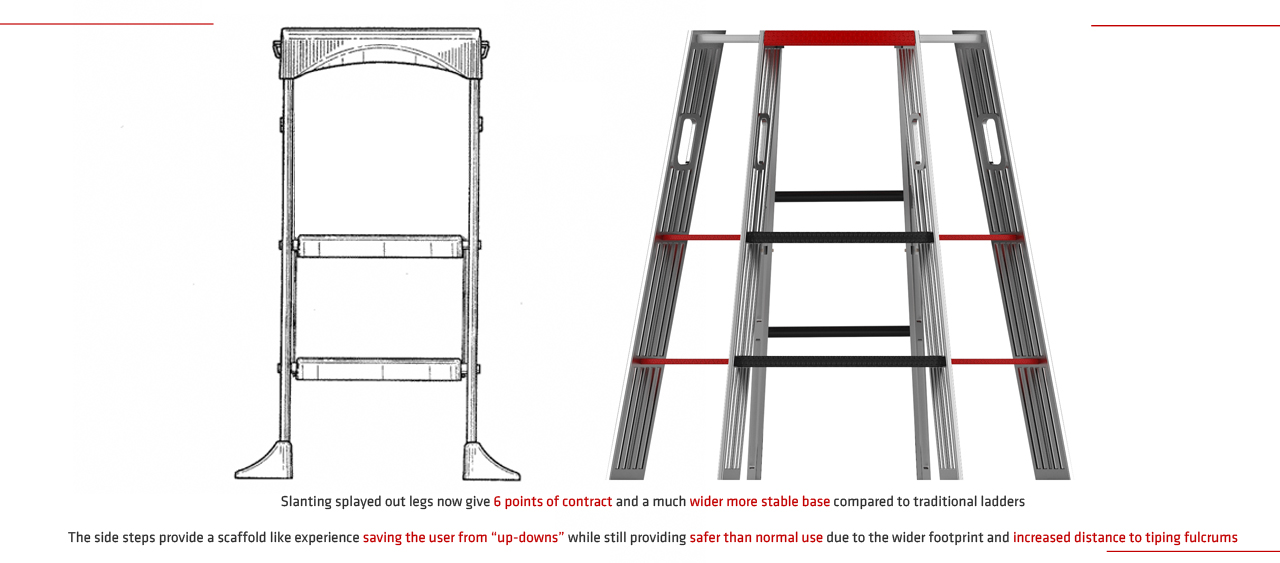 Slanting splayed out legs now give 6 points of contract and a much wider more stable base compared to traditional ladders

The side steps provide a scaffold like experience saving the user from "up-downs" while still providing safer than normal use due to the wider footprint and increased distance to tiping fulcrums