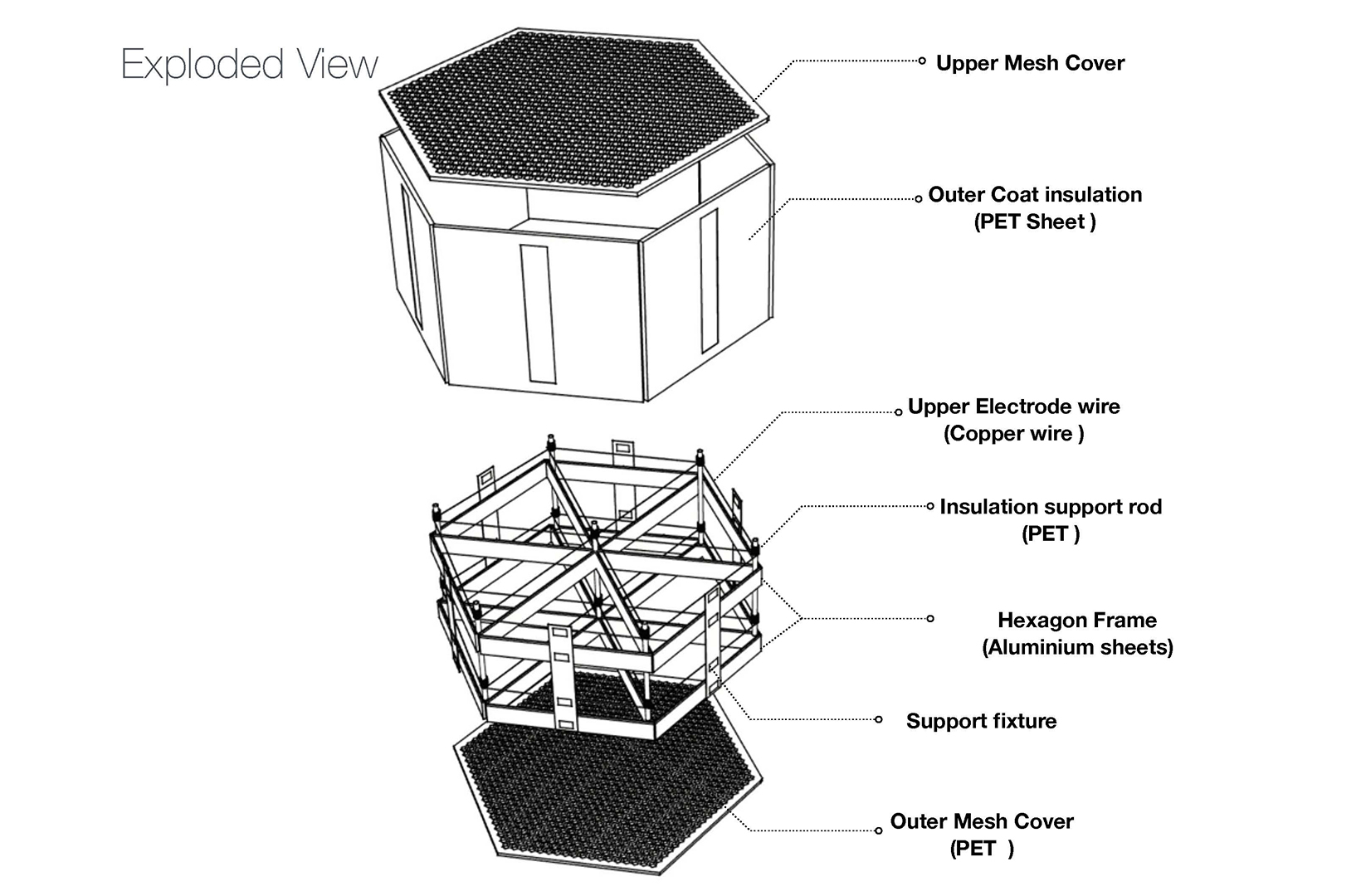 Exploded View

Upper Mesh Cover

Outer Coat insulation (PET Sheet )

Upper Electrode wire (Copper wire )

Insulation support rod (PET )

Hexagon Frame (Aluminium sheets)

Support fixture

Outer Mesh Cover (PET )