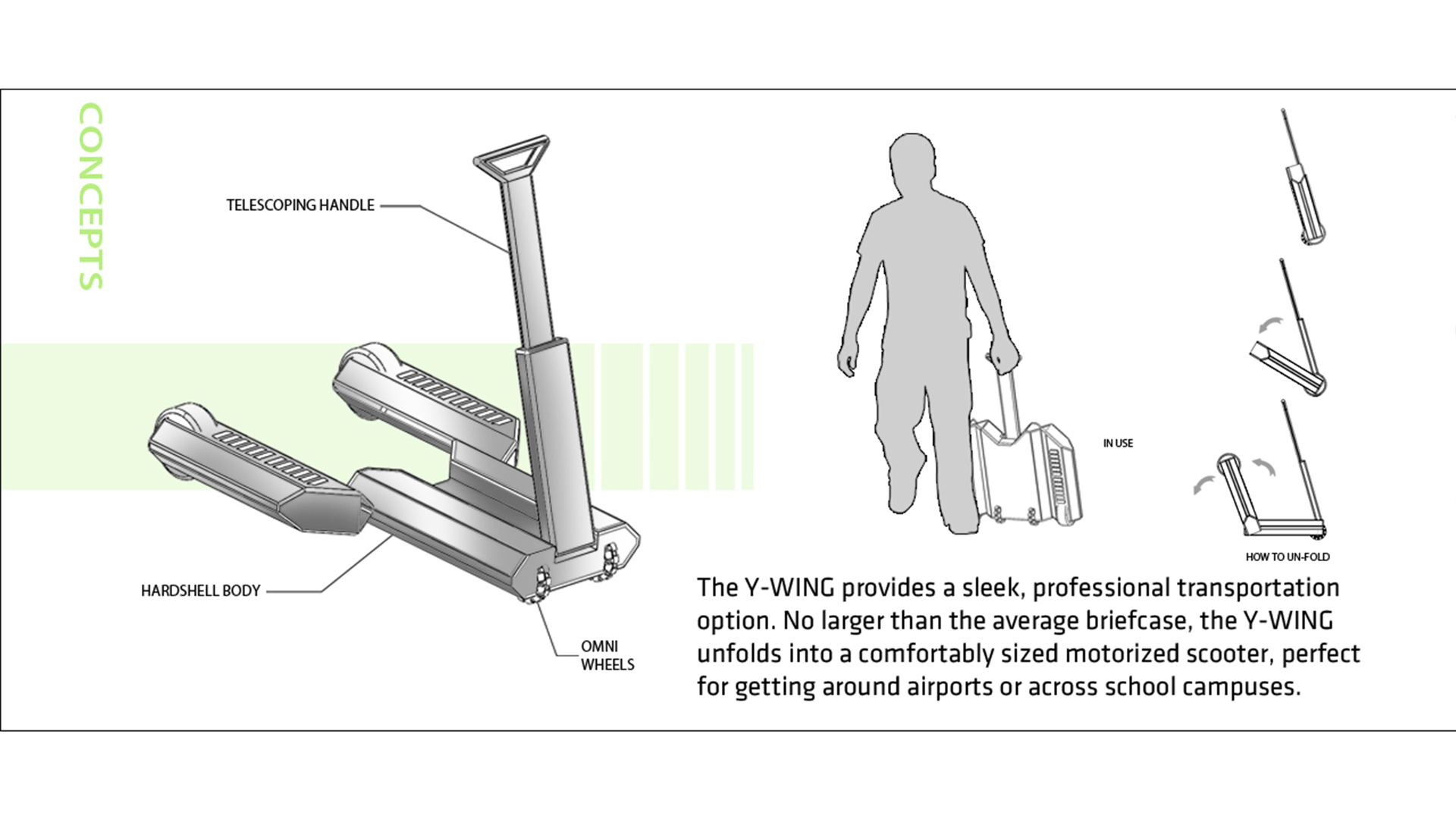 CONCEPTS

TELESCOPING HANDLE

HARDSHELL BODY

OMNI WHEELS

IN USE

HOW TO UN-FOLD

The Y-WING provides a sleek, professional transportation option. No larger than the average briefcase, the Y-WING unfolds into a comfortably sized motorized scooter, perfect for getting around airports or across school campuses.