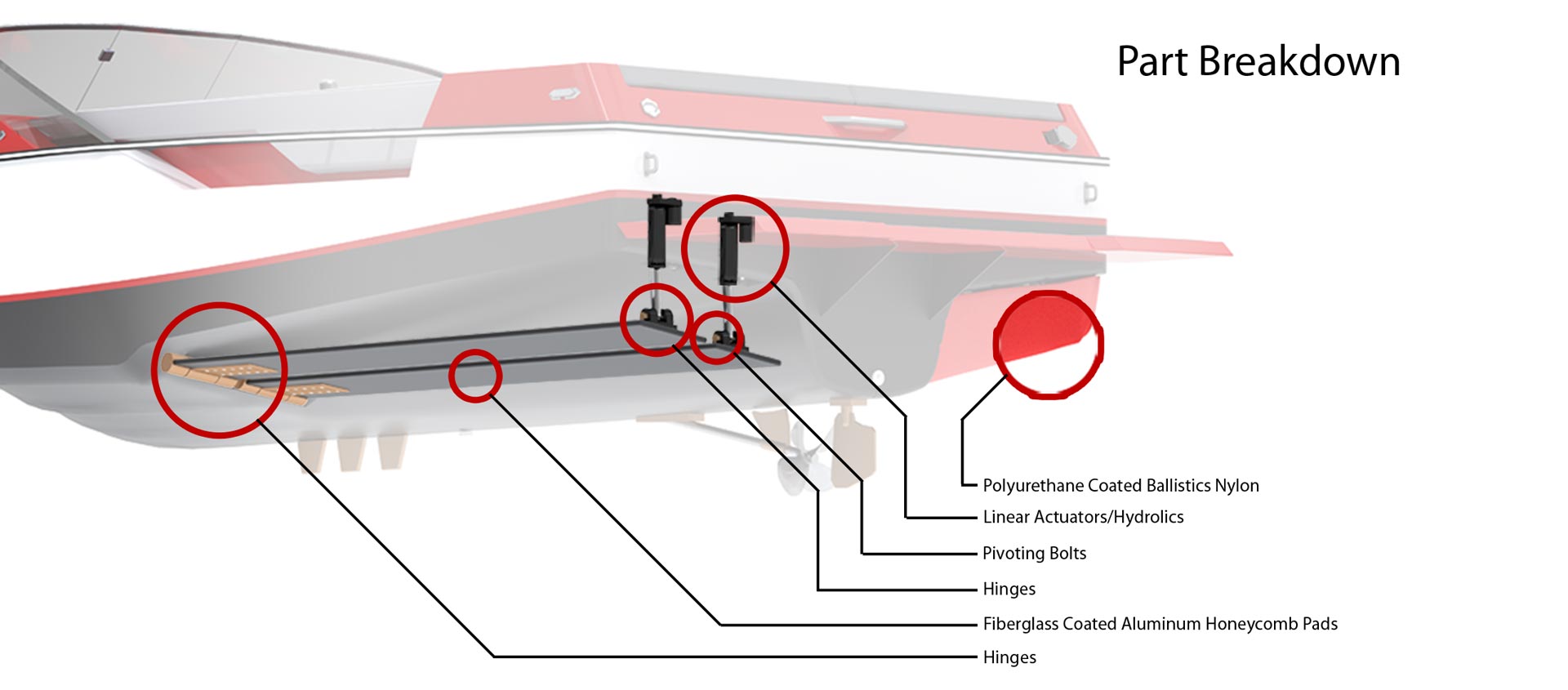 Part Breakdown

Polyurethane Coated Ballistics Nylon
Linear Actuators/Hydrolics
Pivoting Bolts
Hinges
Fiberglass Coated Aluminum Honeycomb Pads
Hinges